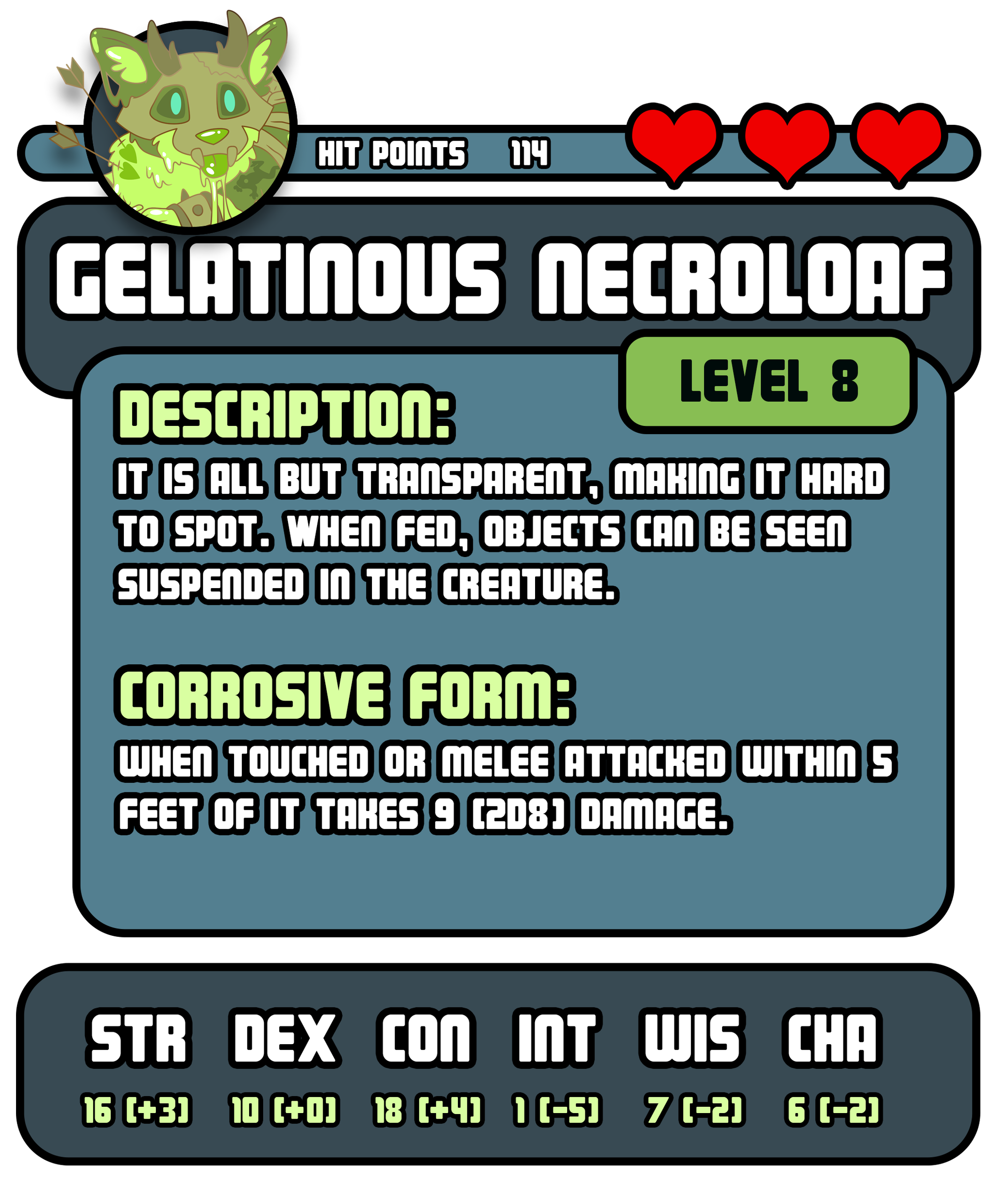 HIT POINTS 114

GELATINOUS NECROLOAF

LEVEL 8

DESCRIPTION:
IT IS ALL BUT TRANSPARENT, MAKING IT HARD TO SPOT. WHEN FED, OBJECTS CAN BE SEEN SUSPENDED IN THE CREATURE.

CORROSIVE FORM:
WHEN TOUCHED OR MELEE ATTACKED WITHIN 5 FEET OF IT TAKES 9 (2D8) DAMAGE.

| STR | DEX | CON | INT | WIS | CHA |
|---|---|---|---|---|---|
| 16 (+3) | 10 (+0) | 18 (+4) | 1 (-5) | 7 (-2) | 6 (-2) |